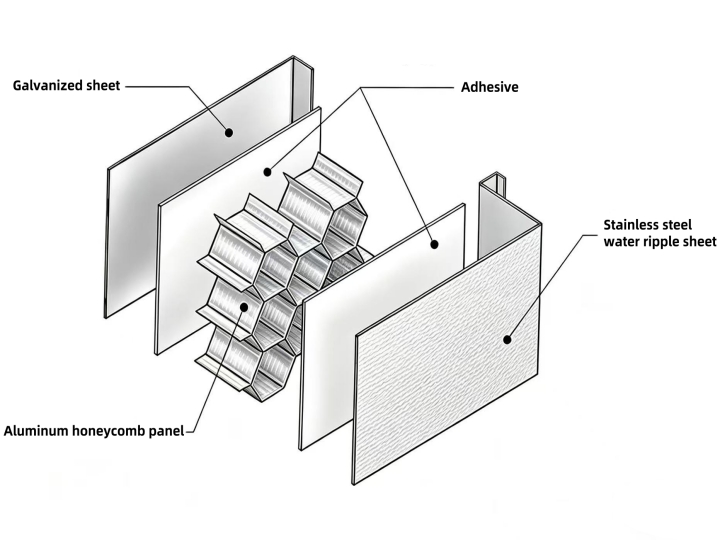 Galvanized sheet

Adhesive

Stainless steel water ripple sheet

Aluminum honeycomb panel